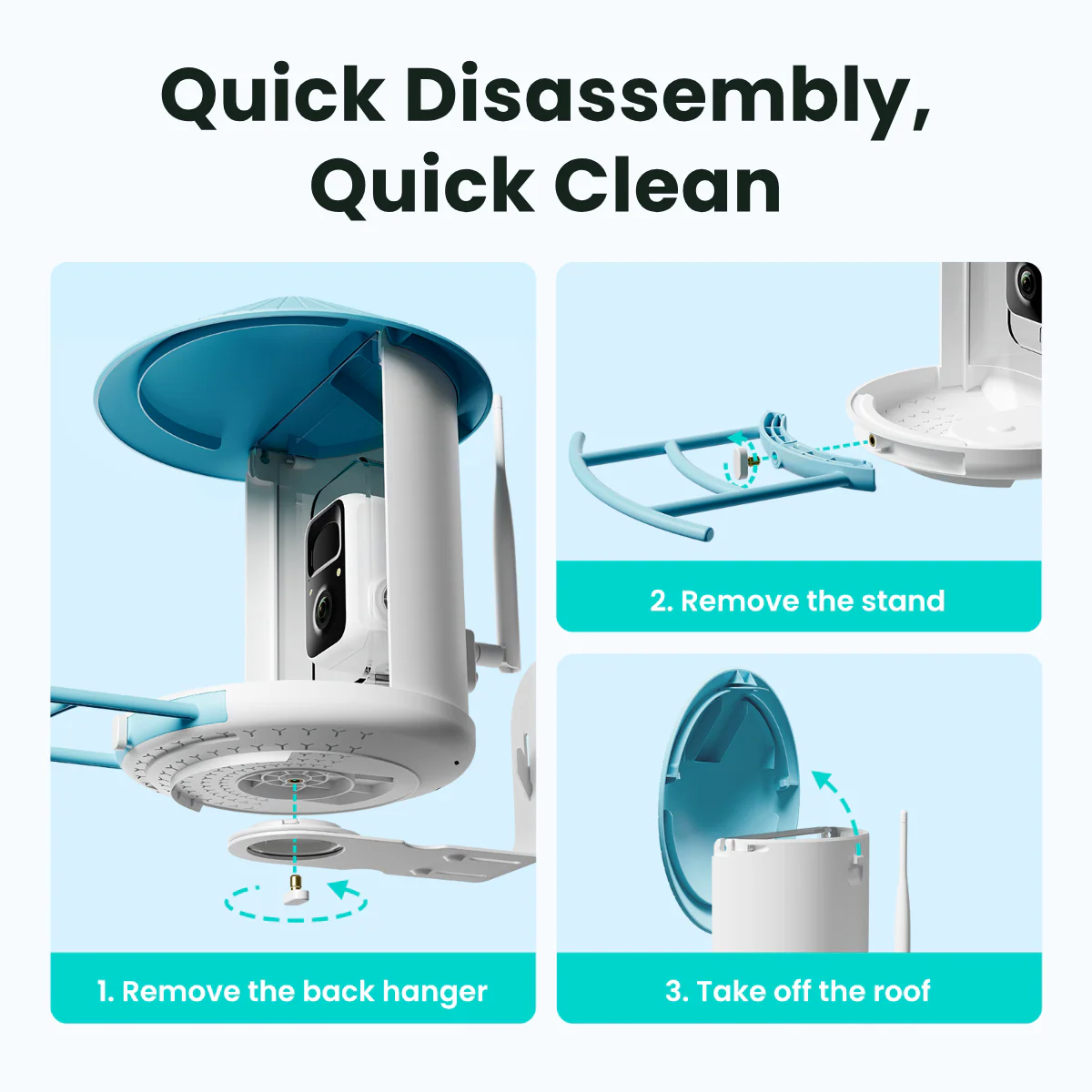 Quick Disassembly, Quick Clean

1. Remove the back hanger

2. Remove the stand

3. Take off the roof