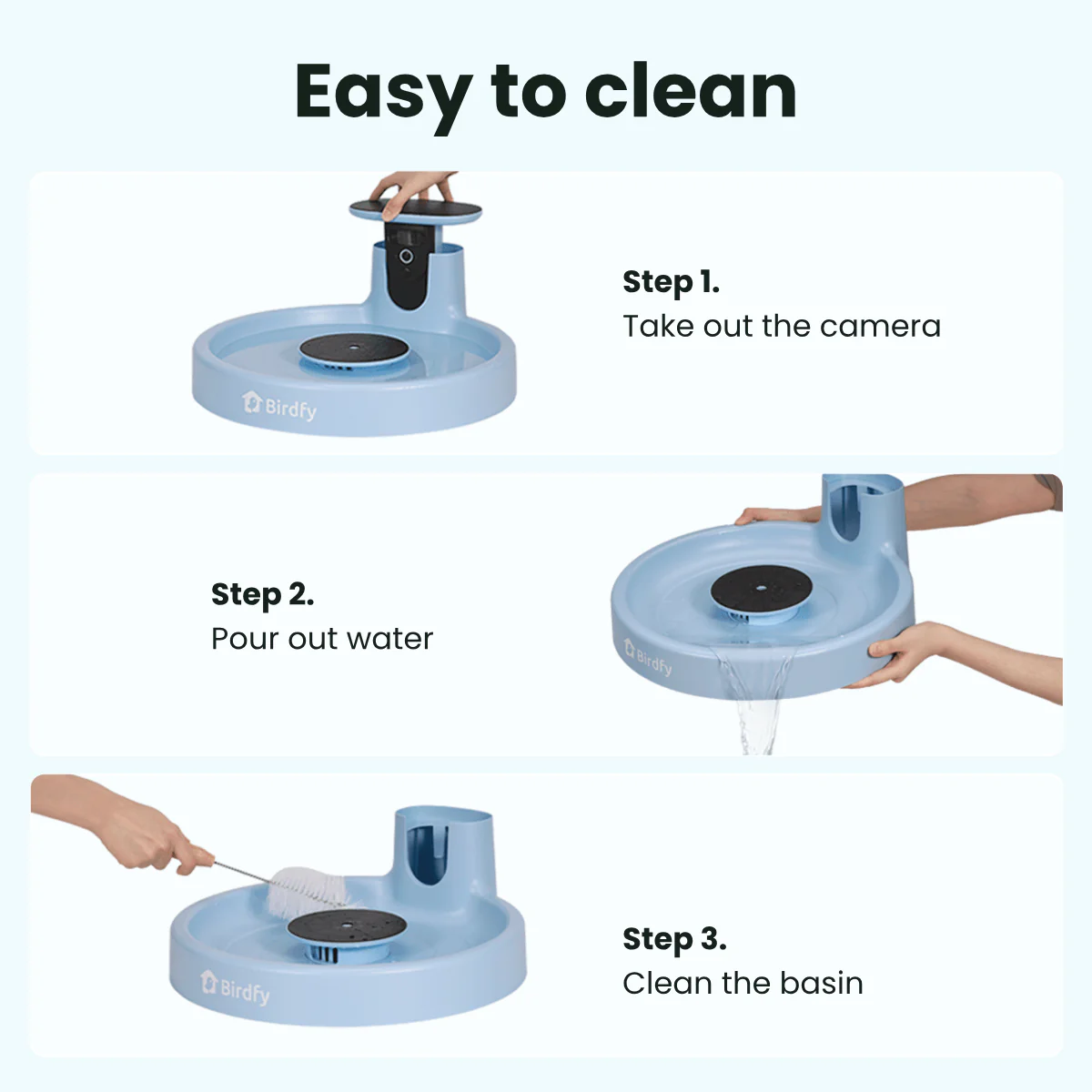 Easy to clean

Birdfy

Step 1.
Take out the camera

Step 2.
Pour out water

Birdfy

Birdfy

Step 3.
Clean the basin