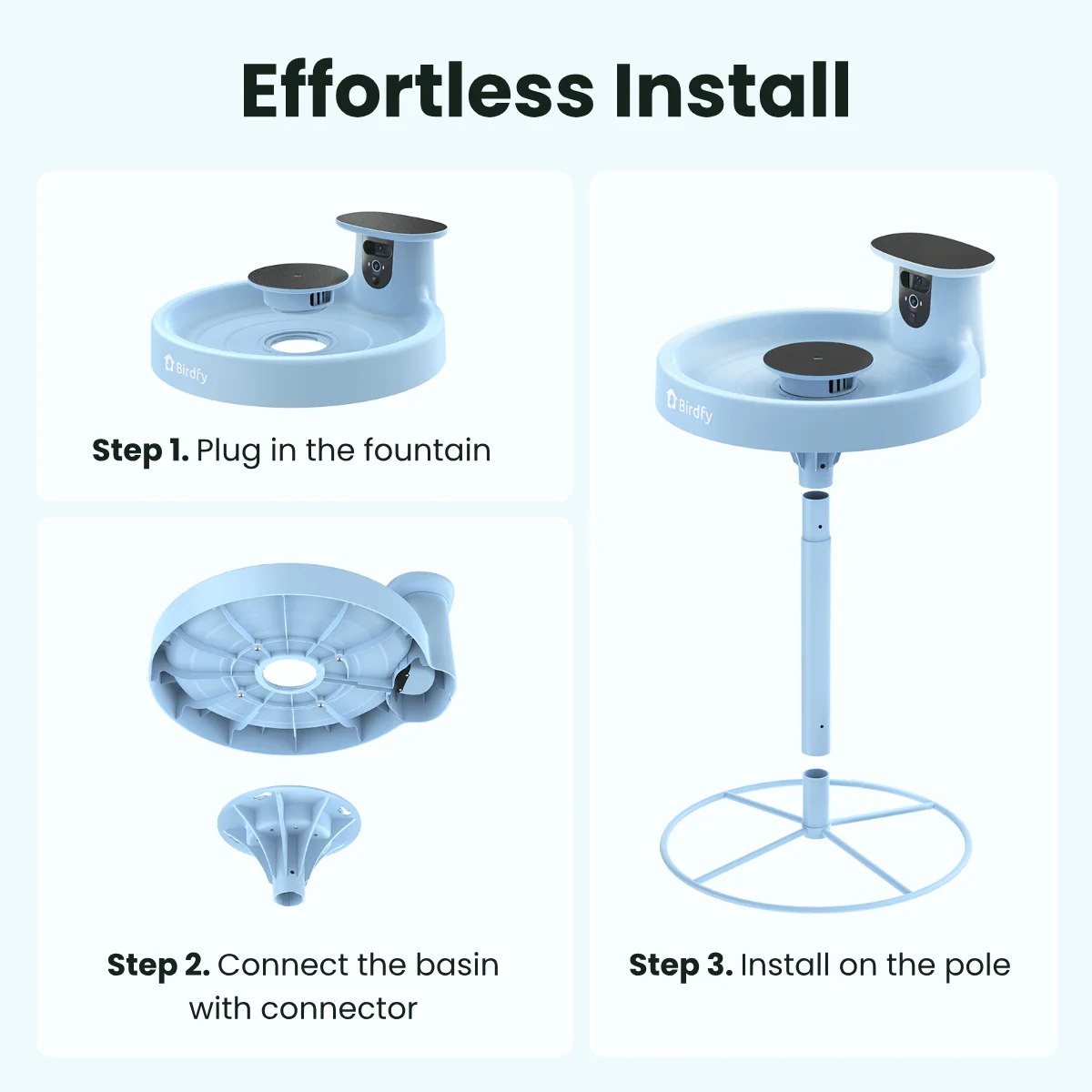 Effortless Install

Birdfy

Step 1. Plug in the fountain

Step 2. Connect the basin with connector

Birdfy

Step 3. Install on the pole