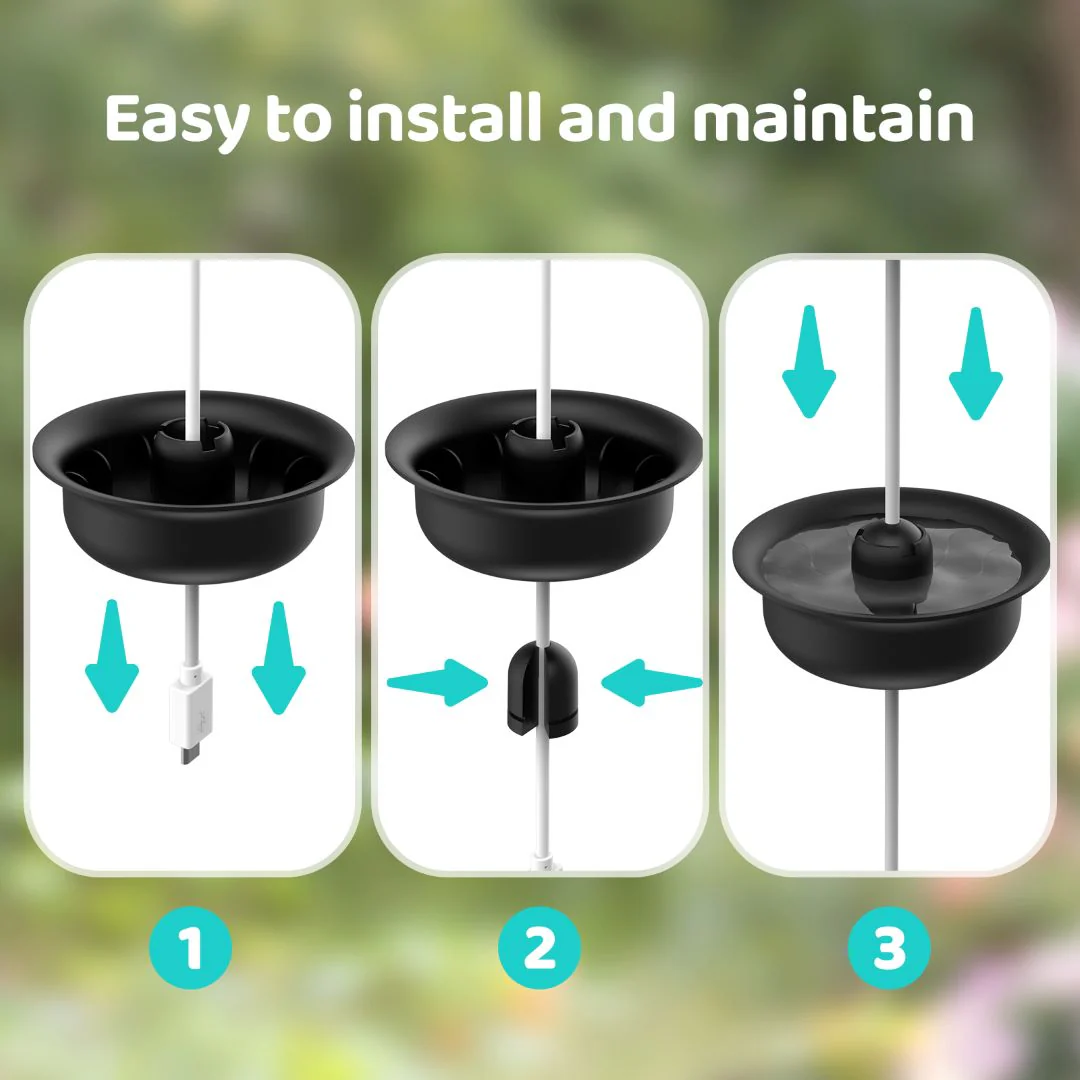 Easy to install and maintain

1

2

3